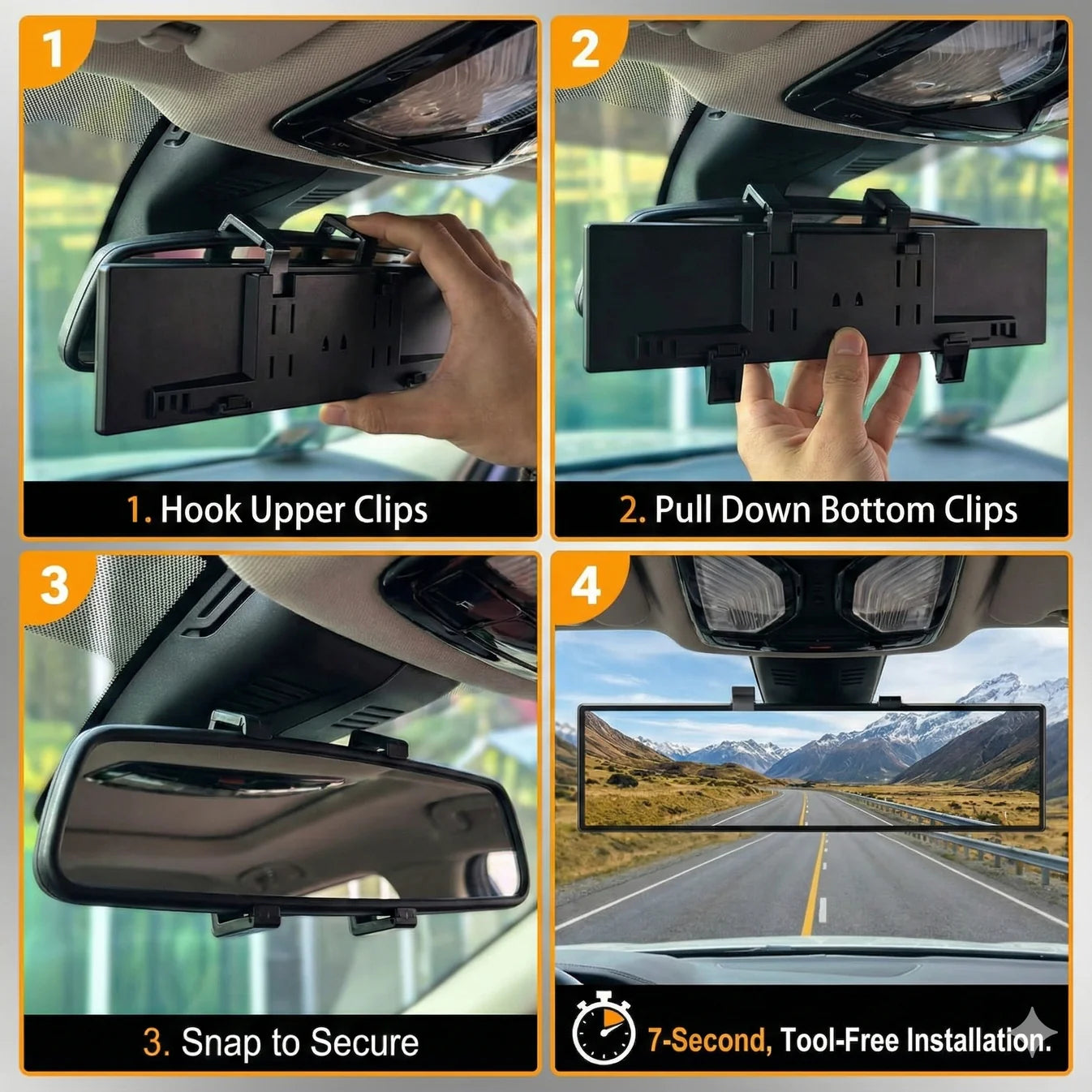 1

1. Hook Upper Clips

2

2. Pull Down Bottom Clips

3

3. Snap to Secure

4

7-Second, Tool-Free Installation.